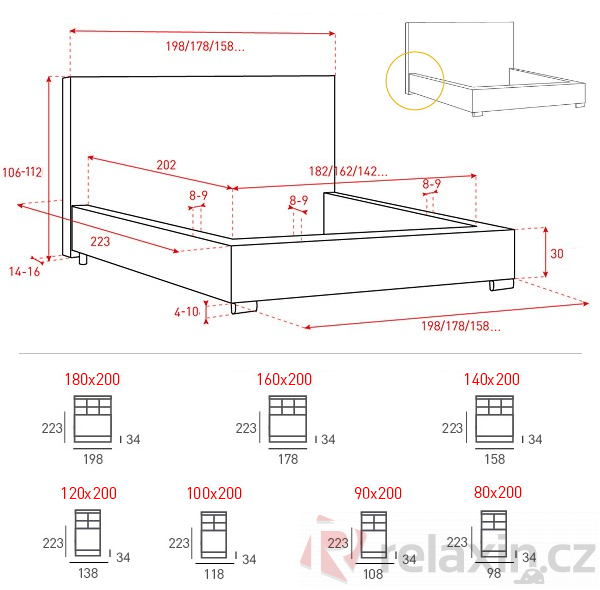 198/178/158...

106-112

202

182/162/142...

8-9

8-9

8-9

223

30

14-16

4-10

198/178/158...

180x200

223

34

198

160x200

223

34

178

140x200

223

34

158

120x200

223

34

138

100x200

223

34

118

90x200

223

34

108

80x200

223

34

98

relaxin.cz